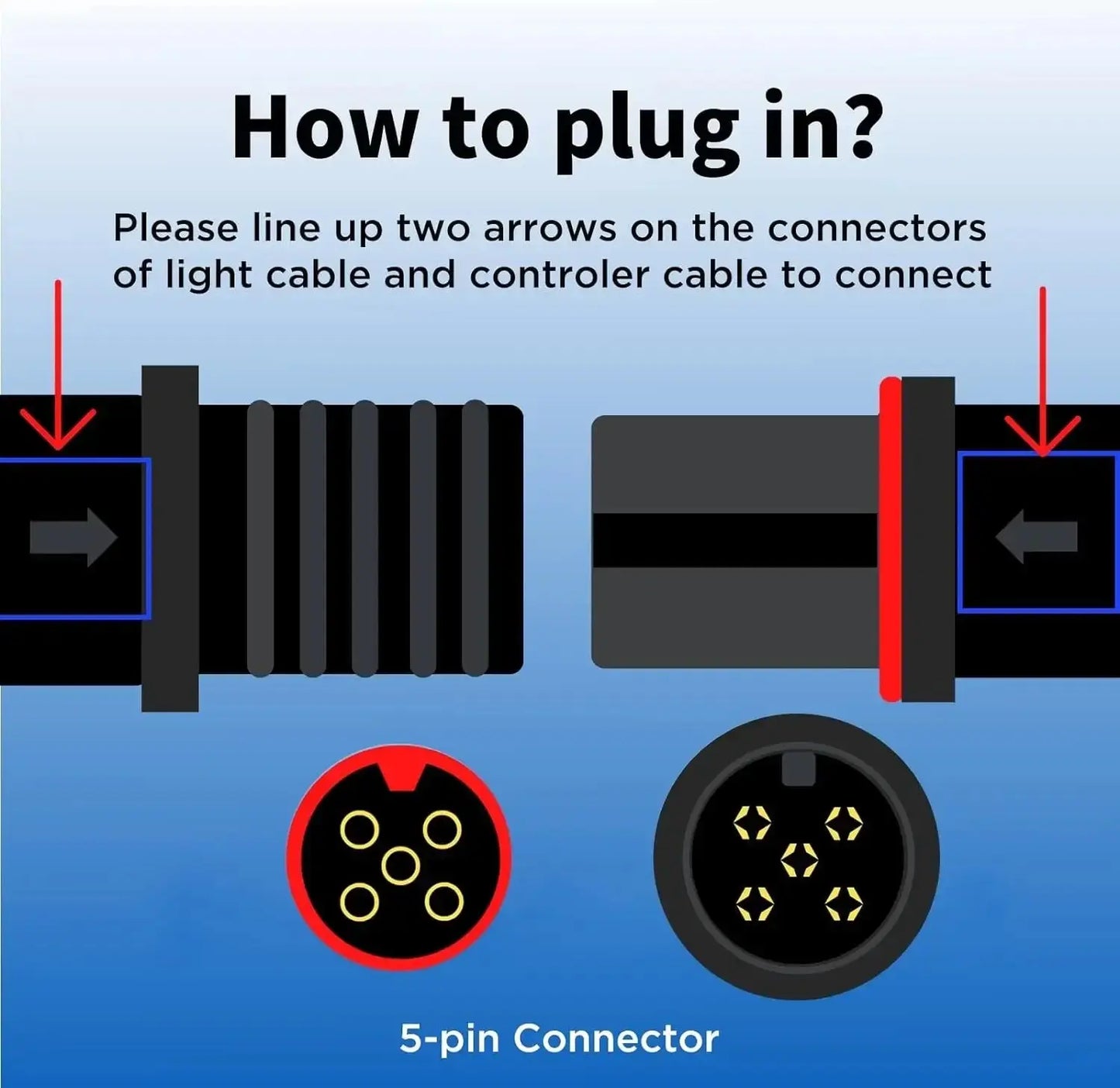 How to plug in?

Please line up two arrows on the connectors of light cable and controler cable to connect

5-pin Connector