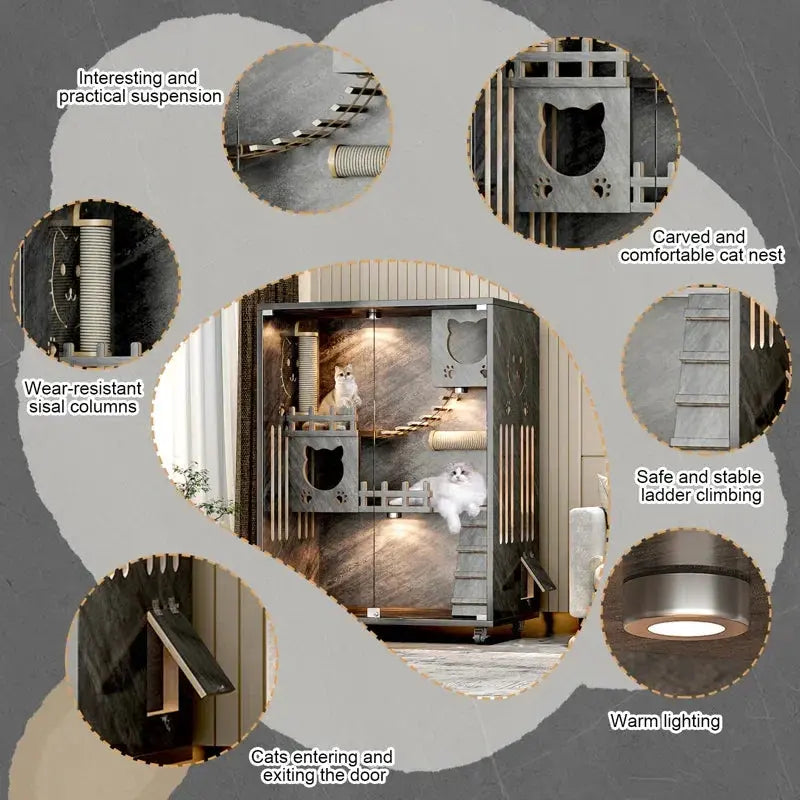 Interesting and practical suspension

Carved and comfortable cat nest

Wear-resistant sisal columns

Safe and stable ladder climbing

Warm lighting

Cats entering and exiting the door